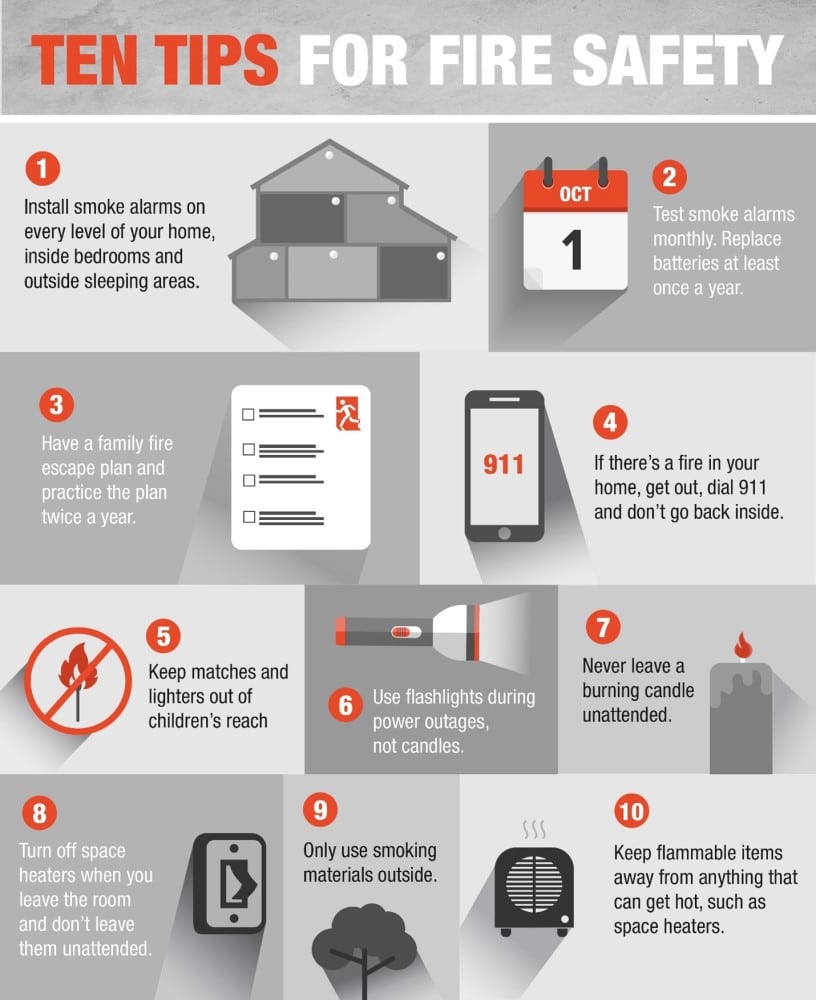 TEN TIPS FOR FIRE SAFETY

1
Install smoke alarms on every level of your home, inside bedrooms and outside sleeping areas.

OCT
1

2
Test smoke alarms monthly. Replace batteries at least once a year.

3
Have a family fire escape plan and practice the plan twice a year.

911

4
If there's a fire in your home, get out, dial 911 and don't go back inside.

5
Keep matches and lighters out of children's reach

6
Use flashlights during power outages, not candles.

7
Never leave a burning candle unattended.

8
Turn off space heaters when you leave the room and don't leave them unattended.

9
Only use smoking materials outside.

10
Keep flammable items away from anything that can get hot, such as space heaters.